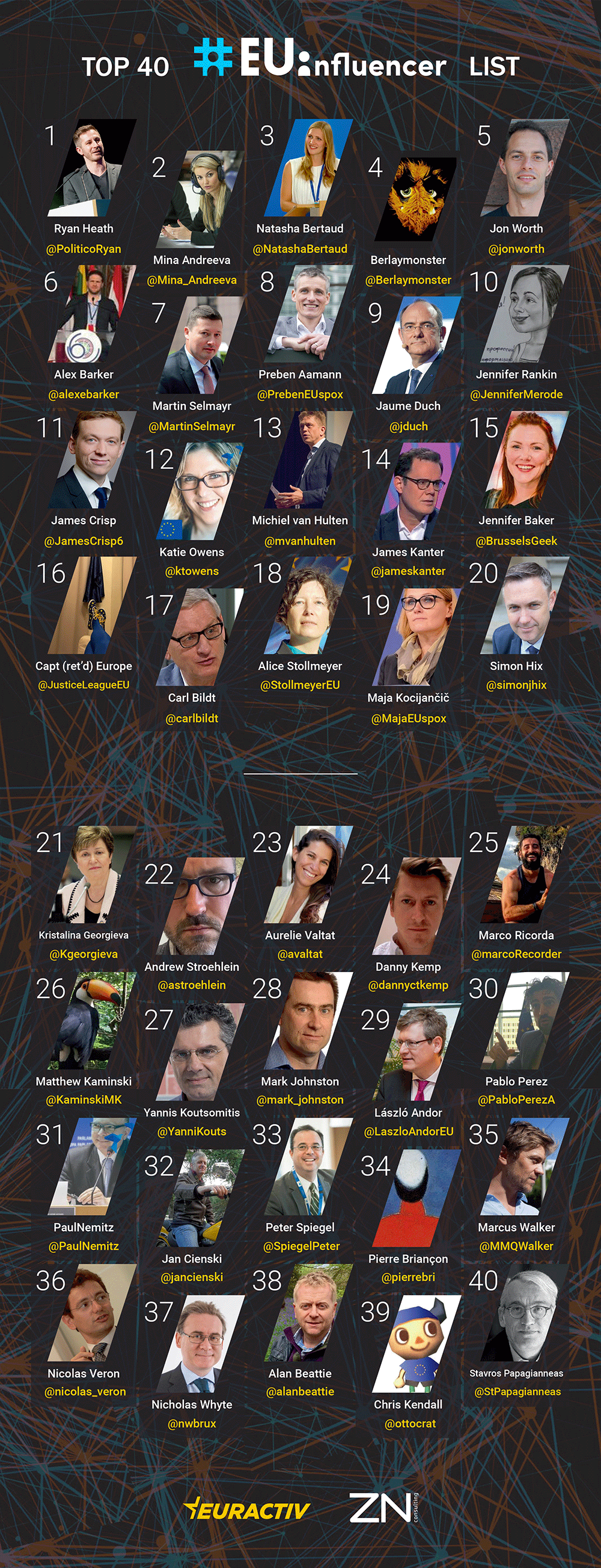 TOP 40 #EUinfluencer LIST

1
Ryan Heath
@PoliticoRyan

2
Mina Andreeva
@Mina_Andreeva

3
Natasha Bertaud
@NatashaBertaud

4
Berlaymonster
@Berlaymonster

5
Jon Worth
@jonworth

6
Alex Barker
@alexebarker

7
Martin Selmayr
@MartinSelmayr

8
Preben Aamann
@PrebenEUspox

9
Jaume Duch
@jduch

10
Jennifer Rankin
@JenniferMerode

11
James Crisp
@JamesCrisp6

12
Katie Owens
@ktowens

13
Michiel van Hulten
@mvanhulten

14
James Kanter
@jameskanter

15
Jennifer Baker
@BrusselsGeek

16
Capt (ret'd) Europe
@JusticeLeagueEU

17
Carl Bildt
@carlbildt

18
Alice Stollmeyer
@StollmeyerEU

19
Maja Kocijančič
@MajaEUspox

20
Simon Hix
@simonjhix

21
Kristalina Georgieva
@Kgeorgieva

22
Andrew Stroehlein
@astroehlein

23
Aurelie Valtat
@avaltat

24
Danny Kemp
@dannyctkemp

25
Marco Ricorda
@marcoRecorder

26
Matthew Kaminski
@KaminskiMK

27
Yannis Koutsomitis
@YanniKouts

28
Mark Johnston
@mark_johnston

29
László Andor
@LaszloAndorEU

30
Pablo Perez
@PabloPerezA

31
PaulNemitz
@PaulNemitz

32
Jan Cienski
@jancienski

33
Peter Spiegel
@SpiegelPeter

34
Pierre Briançon
@pierrebri

35
Marcus Walker
@MMQWalker

36
Nicolas Veron
@nicolas_veron

37
Nicholas Whyte
@nwbrux

38
Alan Beattie
@alanbeattie

39
Chris Kendall
@ottocrat

40
Stavros Papagianneas
@StPapagianneas

EURACTIV
ZN consulting